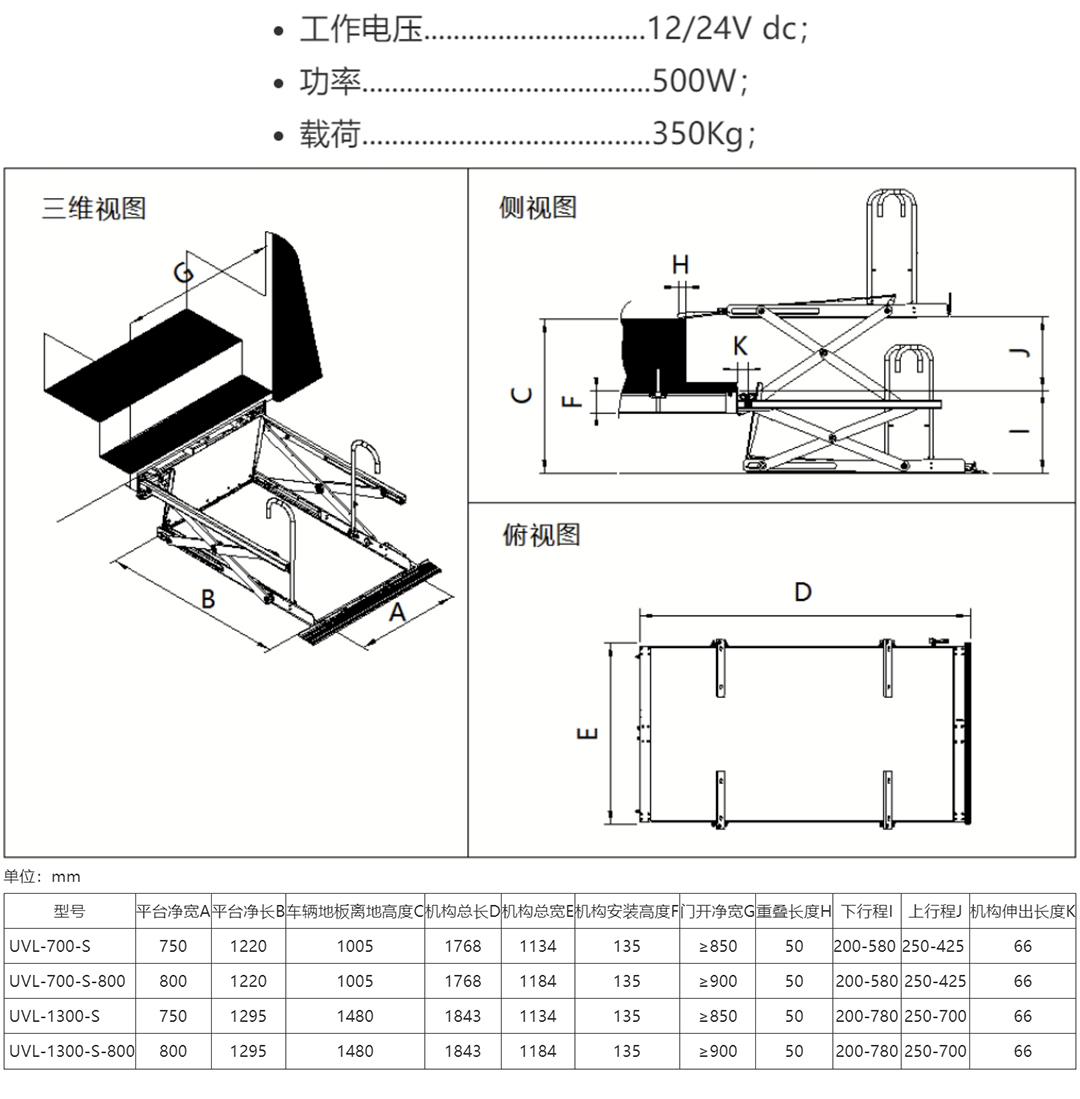 • 工作电压............................12/24V dc；
• 功率....................................500W；
• 载荷....................................350Kg；

三维视图

G

B

A

侧视图

H

K

C

F

J

I

俯视图

D

E

单位：mm

| 型号 | 平台净宽A | 平台净长B | 车辆地板离地高度C | 机构总长D | 机构总宽E | 机构安装高度F | 门开净宽G | 重叠长度H | 下行程I | 上行程J | 机构伸出长度K |
|---|---|---|---|---|---|---|---|---|---|---|---|
| UVL-700-S | 750 | 1220 | 1005 | 1768 | 1134 | 135 | ≥850 | 50 | 200-580 | 250-425 | 66 |
| UVL-700-S-800 | 800 | 1220 | 1005 | 1768 | 1184 | 135 | ≥900 | 50 | 200-580 | 250-425 | 66 |
| UVL-1300-S | 750 | 1295 | 1480 | 1843 | 1134 | 135 | ≥850 | 50 | 200-780 | 250-700 | 66 |
| UVL-1300-S-800 | 800 | 1295 | 1480 | 1843 | 1184 | 135 | ≥900 | 50 | 200-780 | 250-700 | 66 |