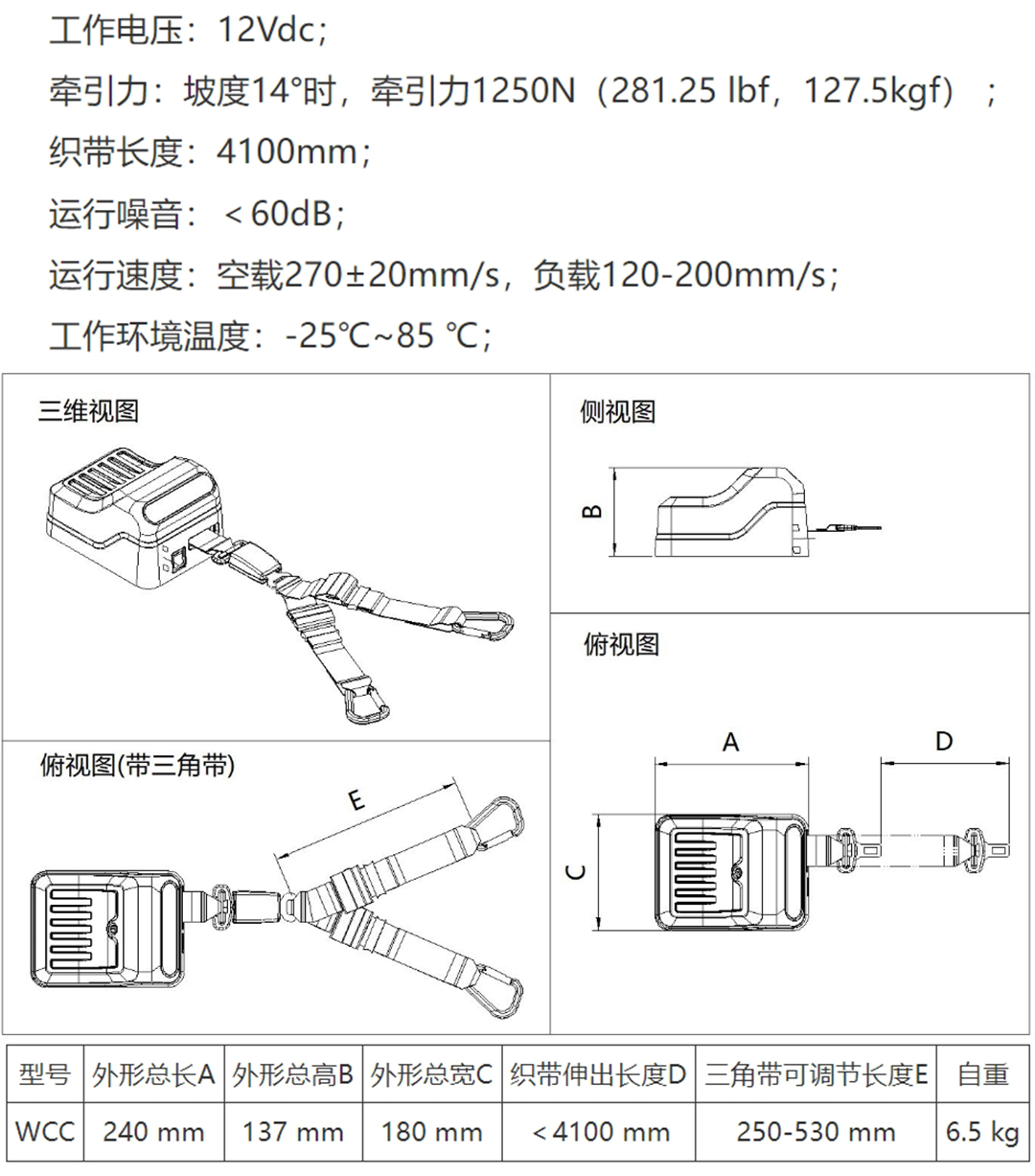 工作电压：12Vdc；

牵引力：坡度14°时，牵引力1250N（281.25 lbf，127.5kgf）；

织带长度：4100mm；

运行噪音：＜60dB；

运行速度：空载270±20mm/s，负载120-200mm/s；

工作环境温度：-25℃~85 ℃；

三维视图

侧视图

B

俯视图

A

D

C

俯视图(带三角带)

E

| 型号 | 外形总长A | 外形总高B | 外形总宽C | 织带伸出长度D | 三角带可调节长度E | 自重 |
|---|---|---|---|---|---|---|
| WCC | 240 mm | 137 mm | 180 mm | ＜4100 mm | 250-530 mm | 6.5 kg |