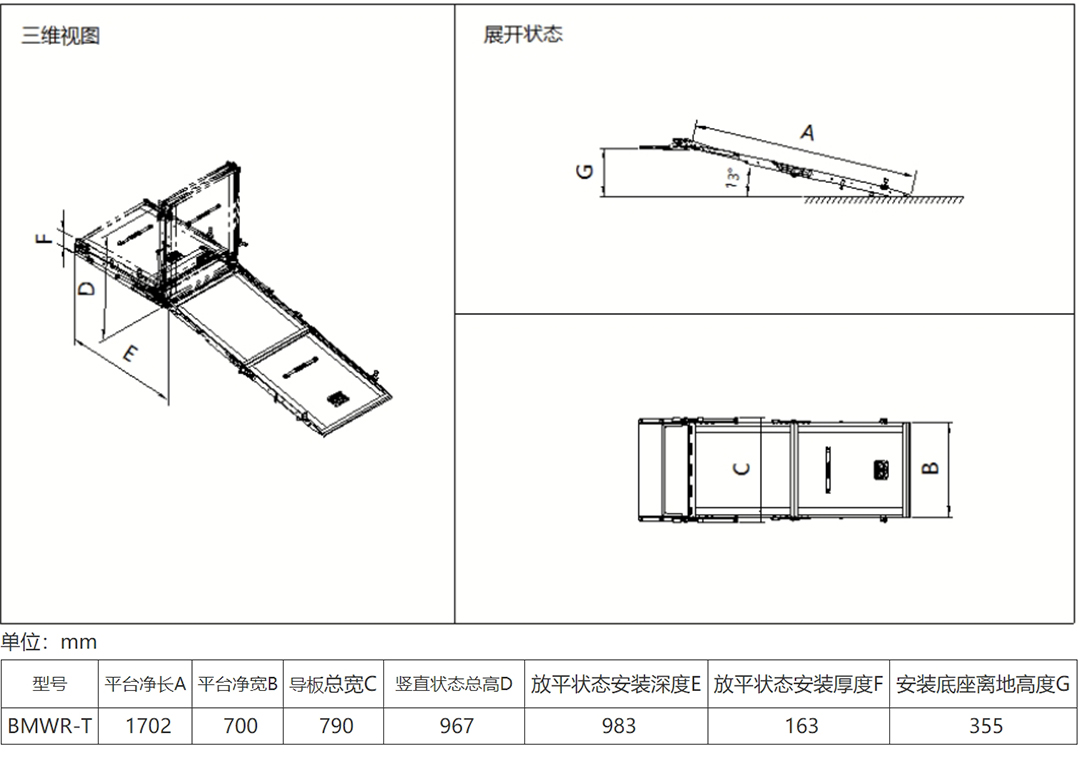 三维视图

F

D

E

展开状态

A

G

13°

C

B

单位：mm

| 型号 | 平台净长A | 平台净宽B | 导板总宽C | 竖直状态总高D | 放平状态安装深度E | 放平状态安装厚度F | 安装底座离地高度G |
|---|---|---|---|---|---|---|---|
| BMWR-T | 1702 | 700 | 790 | 967 | 983 | 163 | 355 |