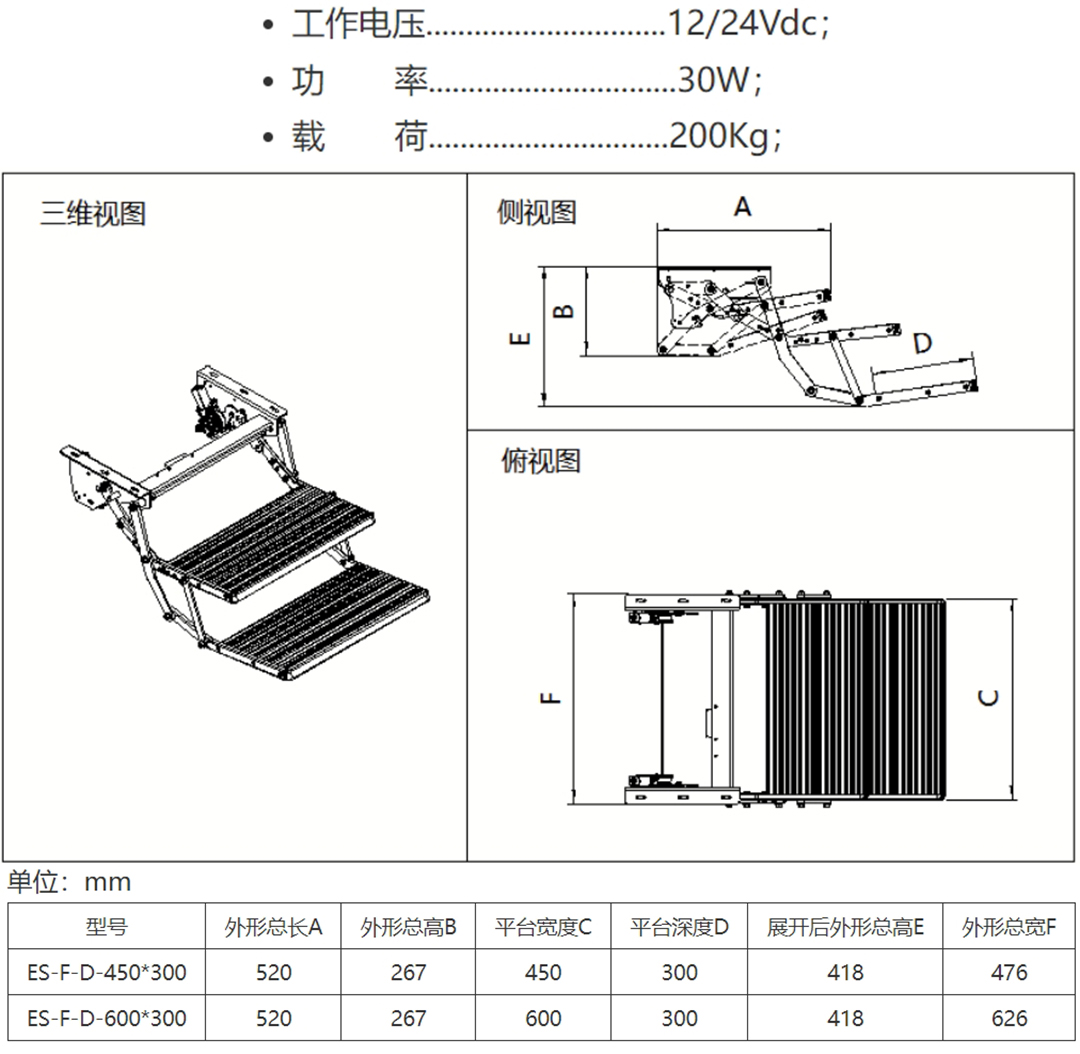 • 工作电压..............................12/24Vdc；
• 功　　率..............................30W；
• 载　　荷..............................200Kg；

三维视图

侧视图

A

B

E

D

俯视图

F

C

单位：mm

| 型号 | 外形总长A | 外形总高B | 平台宽度C | 平台深度D | 展开后外形总高E | 外形总宽F |
|---|---|---|---|---|---|---|
| ES-F-D-450*300 | 520 | 267 | 450 | 300 | 418 | 476 |
| ES-F-D-600*300 | 520 | 267 | 600 | 300 | 418 | 626 |