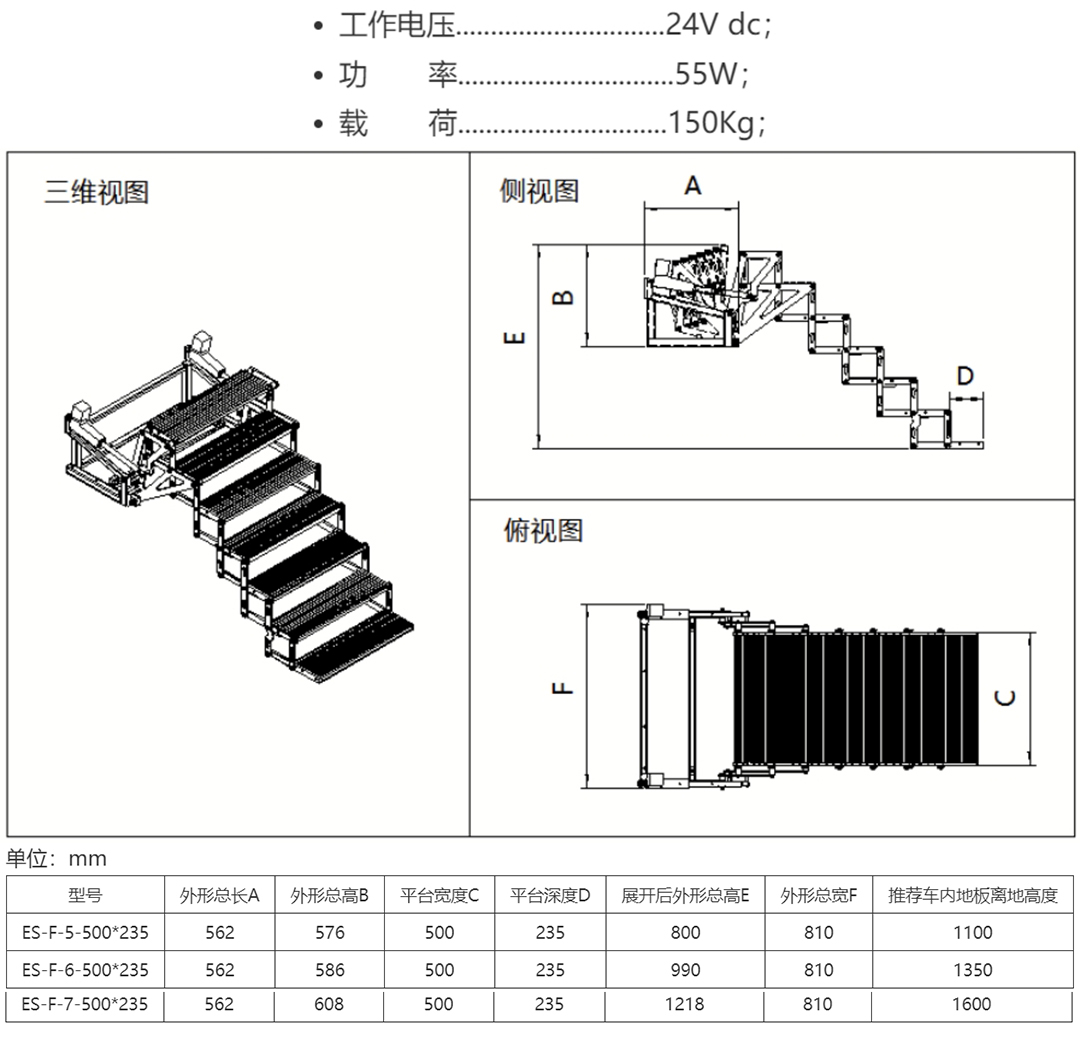 • 工作电压..............................24V dc；
• 功　　率..............................55W；
• 载　　荷..............................150Kg；

三维视图

侧视图

A

B

E

D

俯视图

F

C

单位：mm

| 型号 | 外形总长A | 外形总高B | 平台宽度C | 平台深度D | 展开后外形总高E | 外形总宽F | 推荐车内地板离地高度 |
|---|---|---|---|---|---|---|---|
| ES-F-5-500*235 | 562 | 576 | 500 | 235 | 800 | 810 | 1100 |
| ES-F-6-500*235 | 562 | 586 | 500 | 235 | 990 | 810 | 1350 |
| ES-F-7-500*235 | 562 | 608 | 500 | 235 | 1218 | 810 | 1600 |