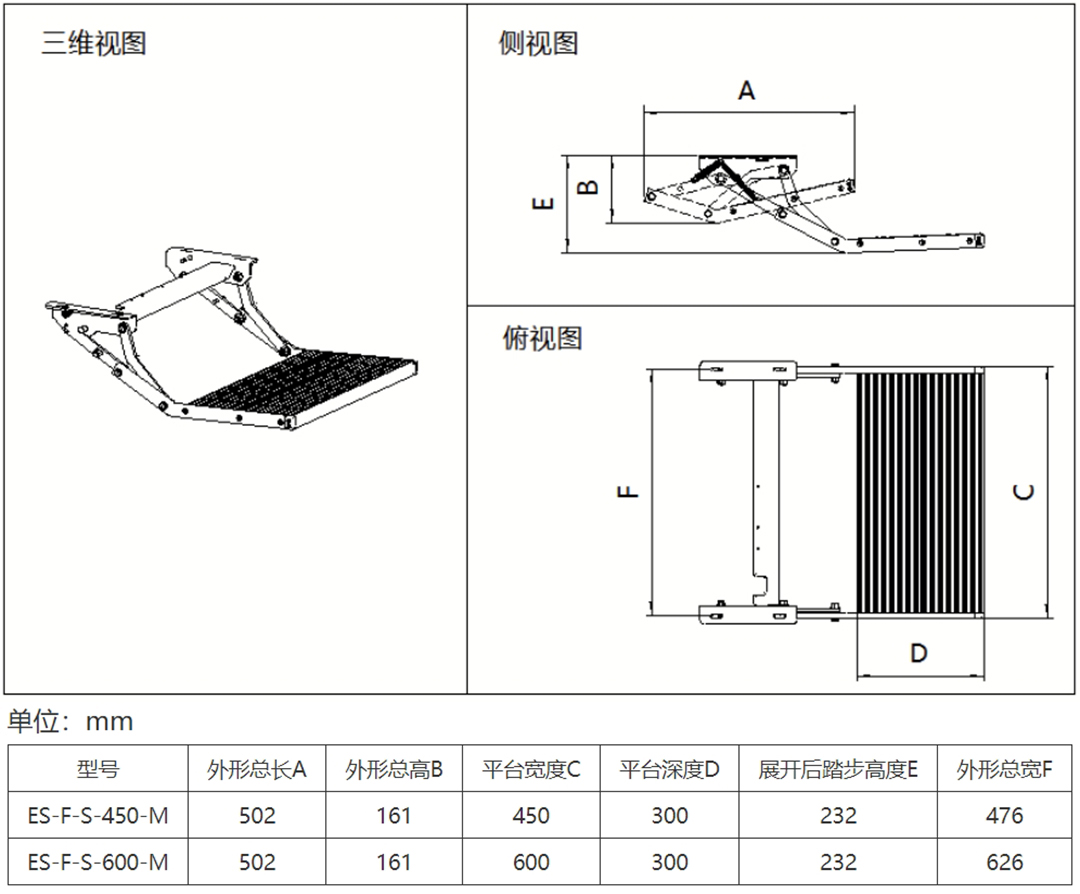 三维视图

侧视图

A

B

E

俯视图

F

C

D

单位：mm

| 型号 | 外形总长A | 外形总高B | 平台宽度C | 平台深度D | 展开后踏步高度E | 外形总宽F |
|---|---|---|---|---|---|---|
| ES-F-S-450-M | 502 | 161 | 450 | 300 | 232 | 476 |
| ES-F-S-600-M | 502 | 161 | 600 | 300 | 232 | 626 |