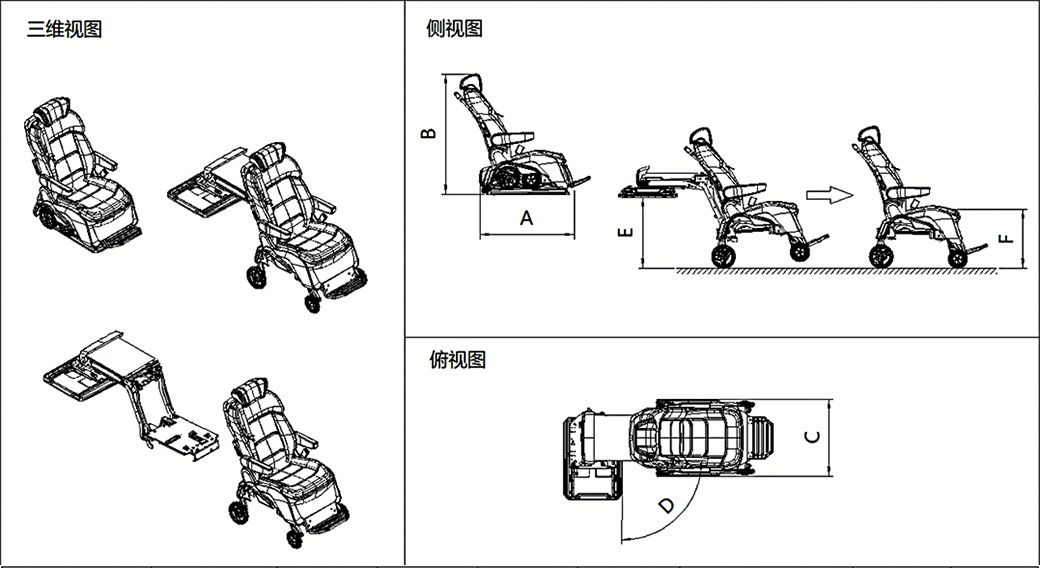 三维视图

侧视图

B

A

E

F

俯视图

C

D