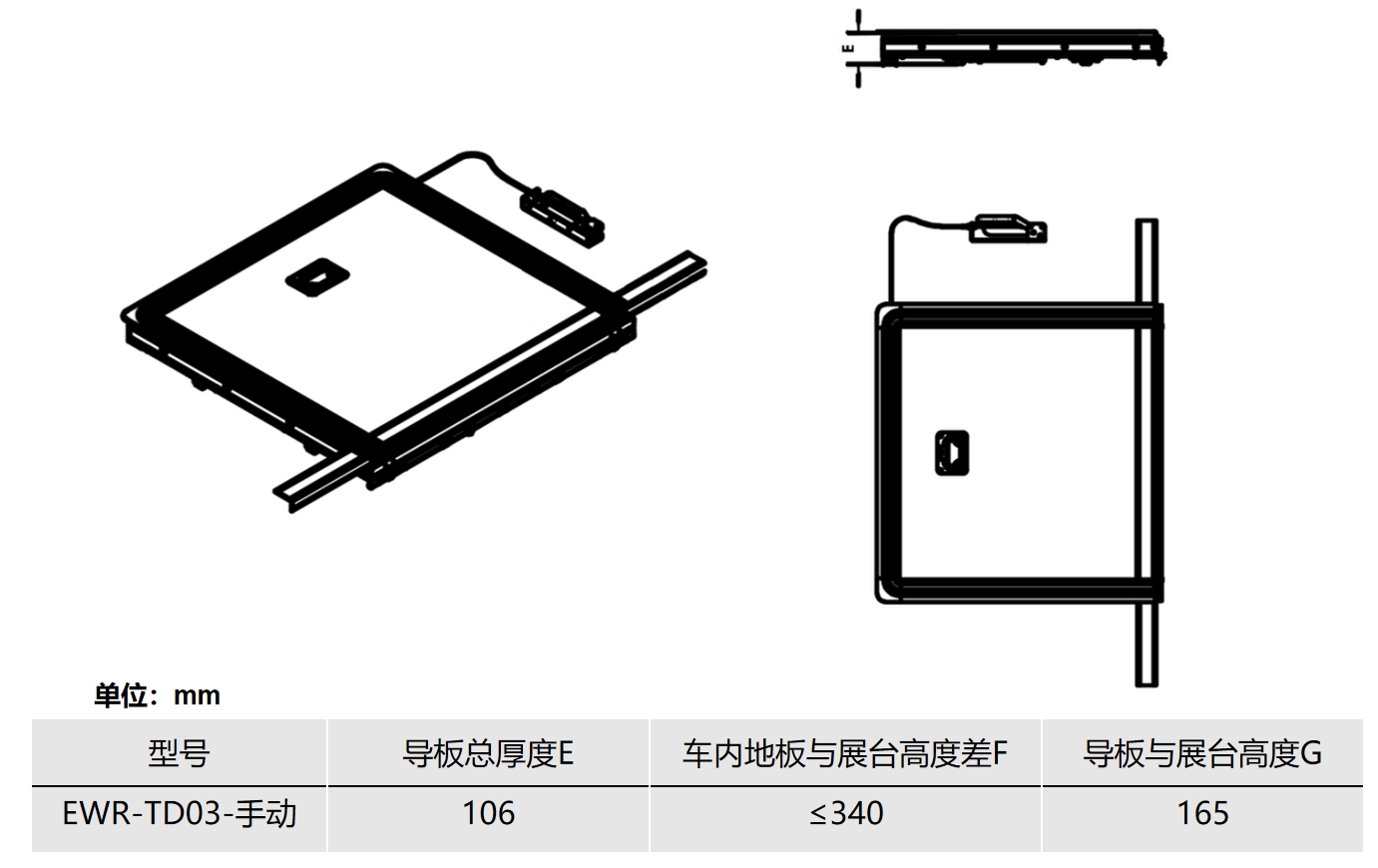 E

单位：mm

| 型号 | 导板总厚度E | 车内地板与展台高度差F | 导板与展台高度G |
|---|---|---|---|
| EWR-TD03-手动 | 106 | ≤340 | 165 |