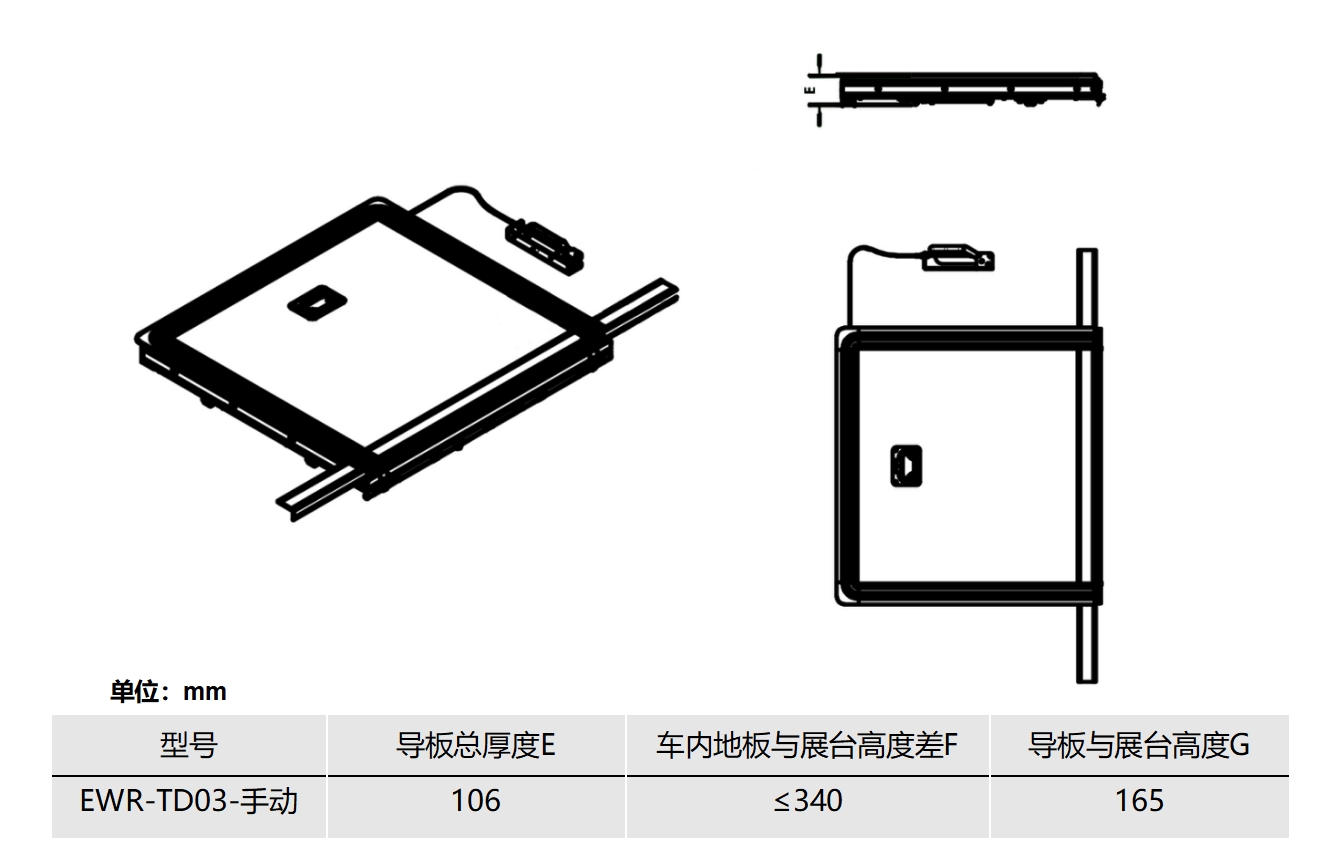 E

单位：mm

| 型号 | 导板总厚度E | 车内地板与展台高度差F | 导板与展台高度G |
|---|---|---|---|
| EWR-TD03-手动 | 106 | ≤340 | 165 |